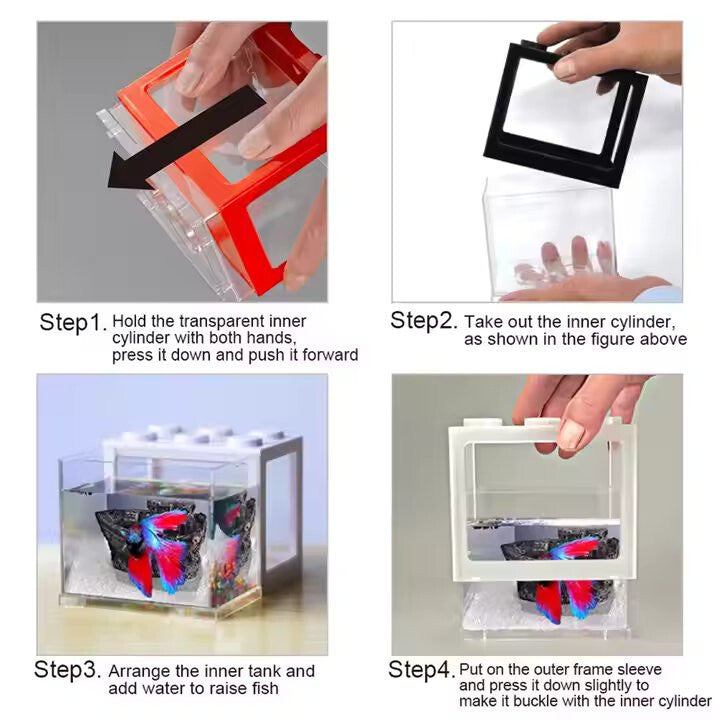 Step1. Hold the transparent inner cylinder with both hands, press it down and push it forward

Step2. Take out the inner cylinder, as shown in the figure above

Step3. Arrange the inner tank and add water to raise fish

Step4. Put on the outer frame sleeve and press it down slightly to make it buckle with the inner cylinder