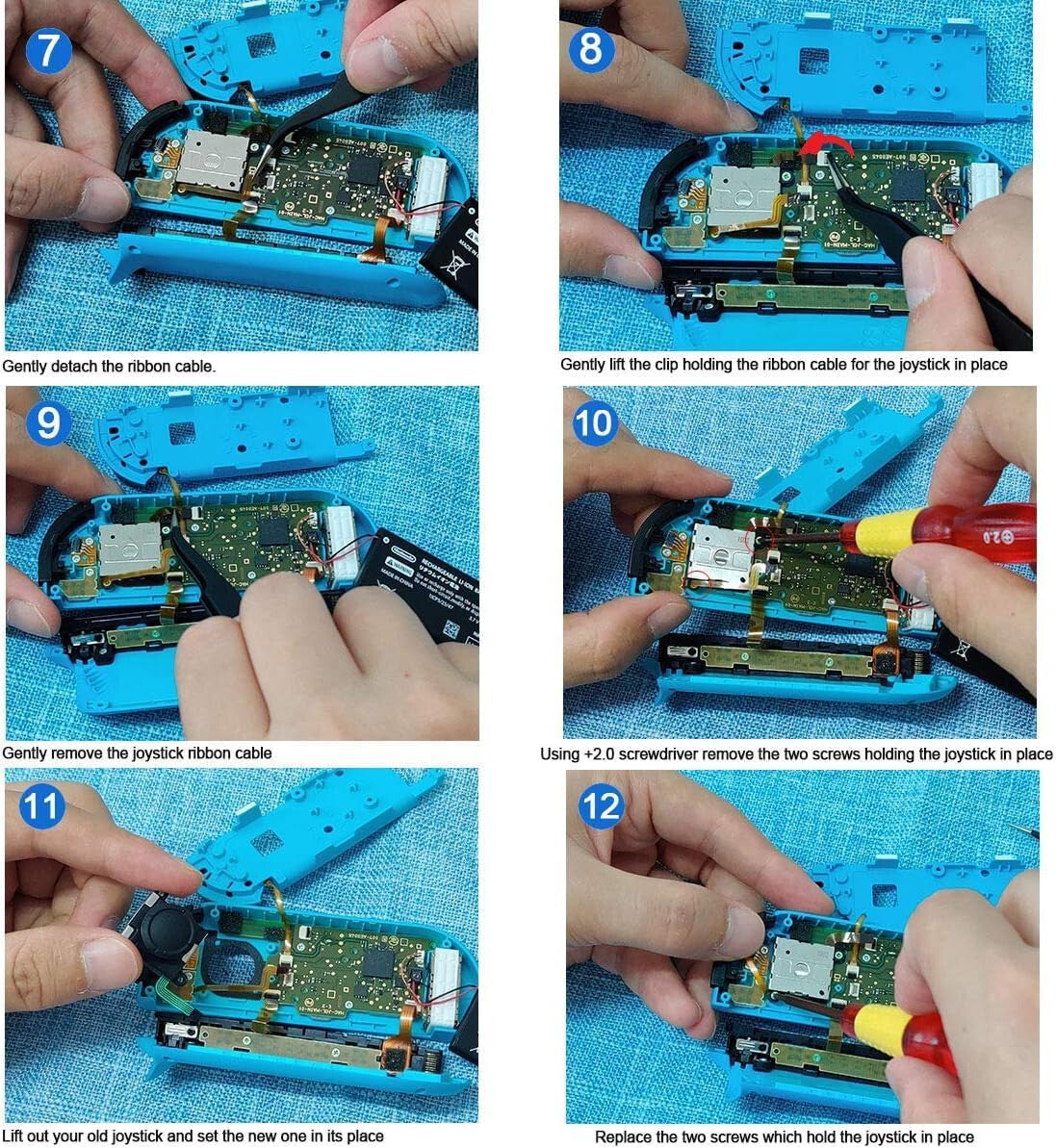 7

Gently detach the ribbon cable.

8

Gently lift the clip holding the ribbon cable for the joystick in place

9

Gently remove the joystick ribbon cable

10

Using +2.0 screwdriver remove the two screws holding the joystick in place

11

Lift out your old joystick and set the new one in its place

12

Replace the two screws which hold the joystick in place