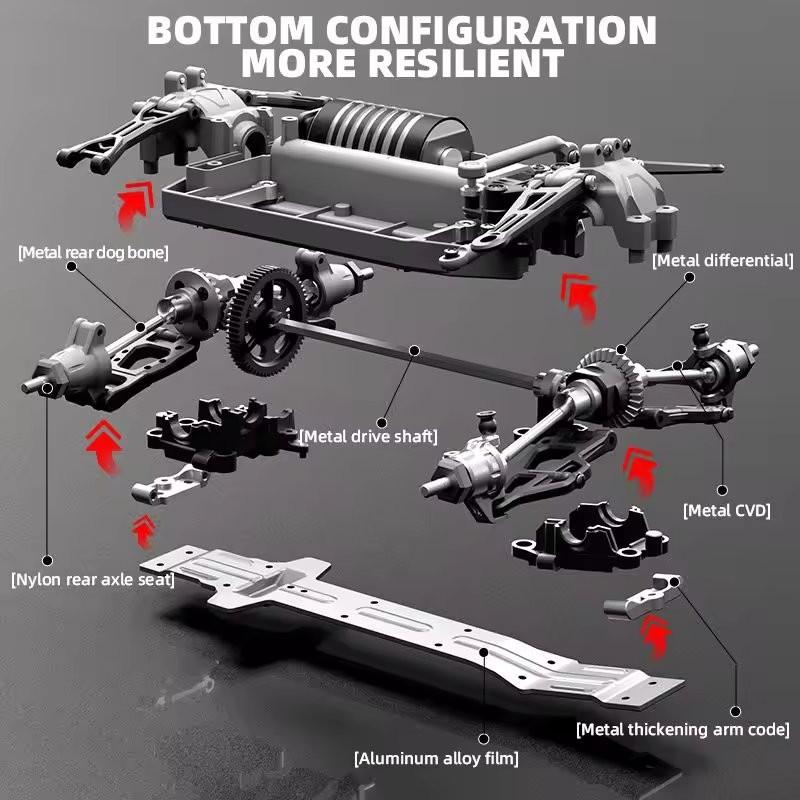 BOTTOM CONFIGURATION
MORE RESILIENT

[Metal rear dog bone]

[Metal differential]

[Metal drive shaft]

[Metal CVD]

[Nylon rear axle seat]

[Metal thickening arm code]

[Aluminum alloy film]